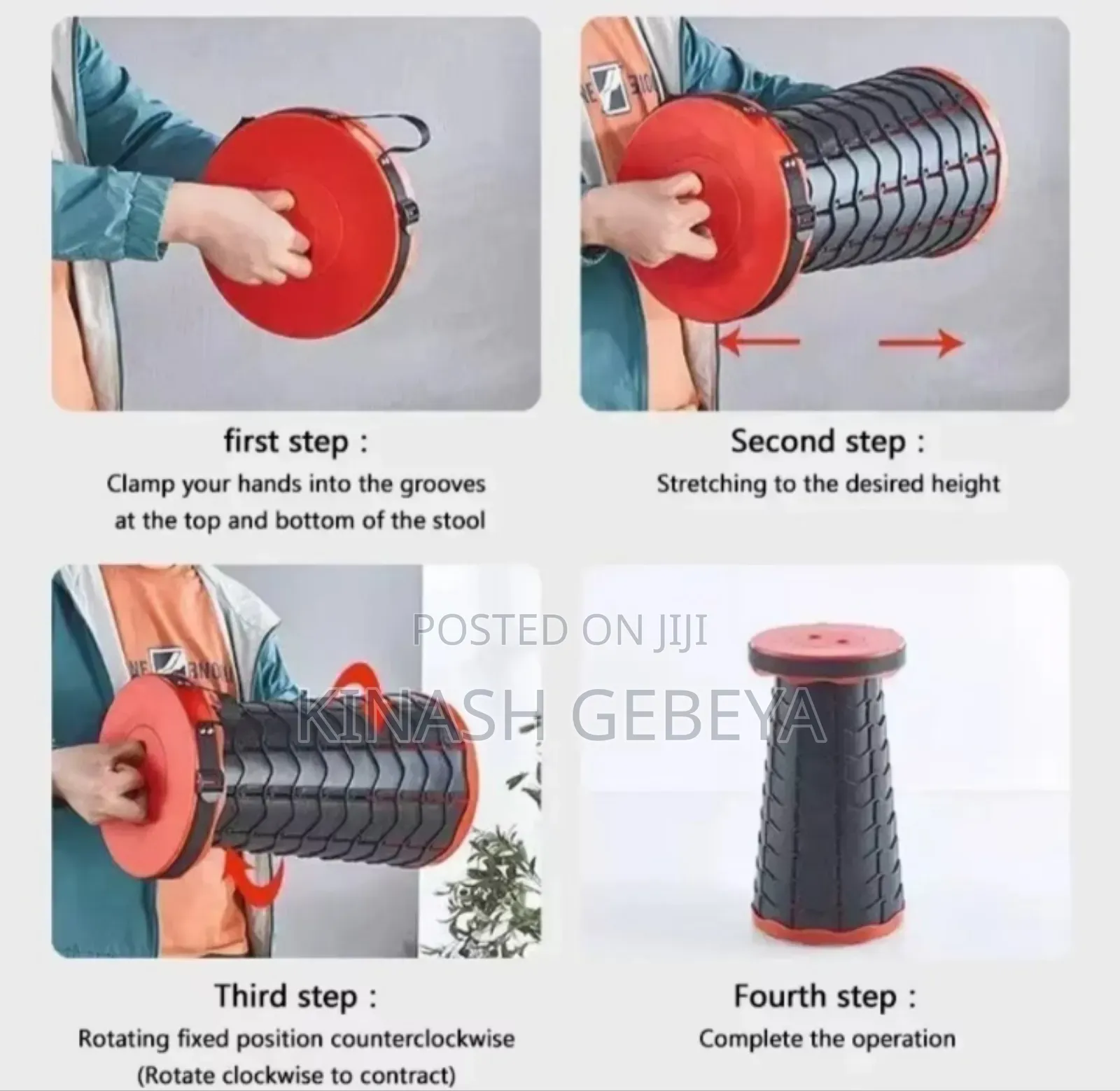 first step :
Clamp your hands into the grooves at the top and bottom of the stool

Second step :
Stretching to the desired height

POSTED ON JIJI
KINASH GEBEYA

Third step :
Rotating fixed position counterclockwise
(Rotate clockwise to contract)

Fourth step :
Complete the operation