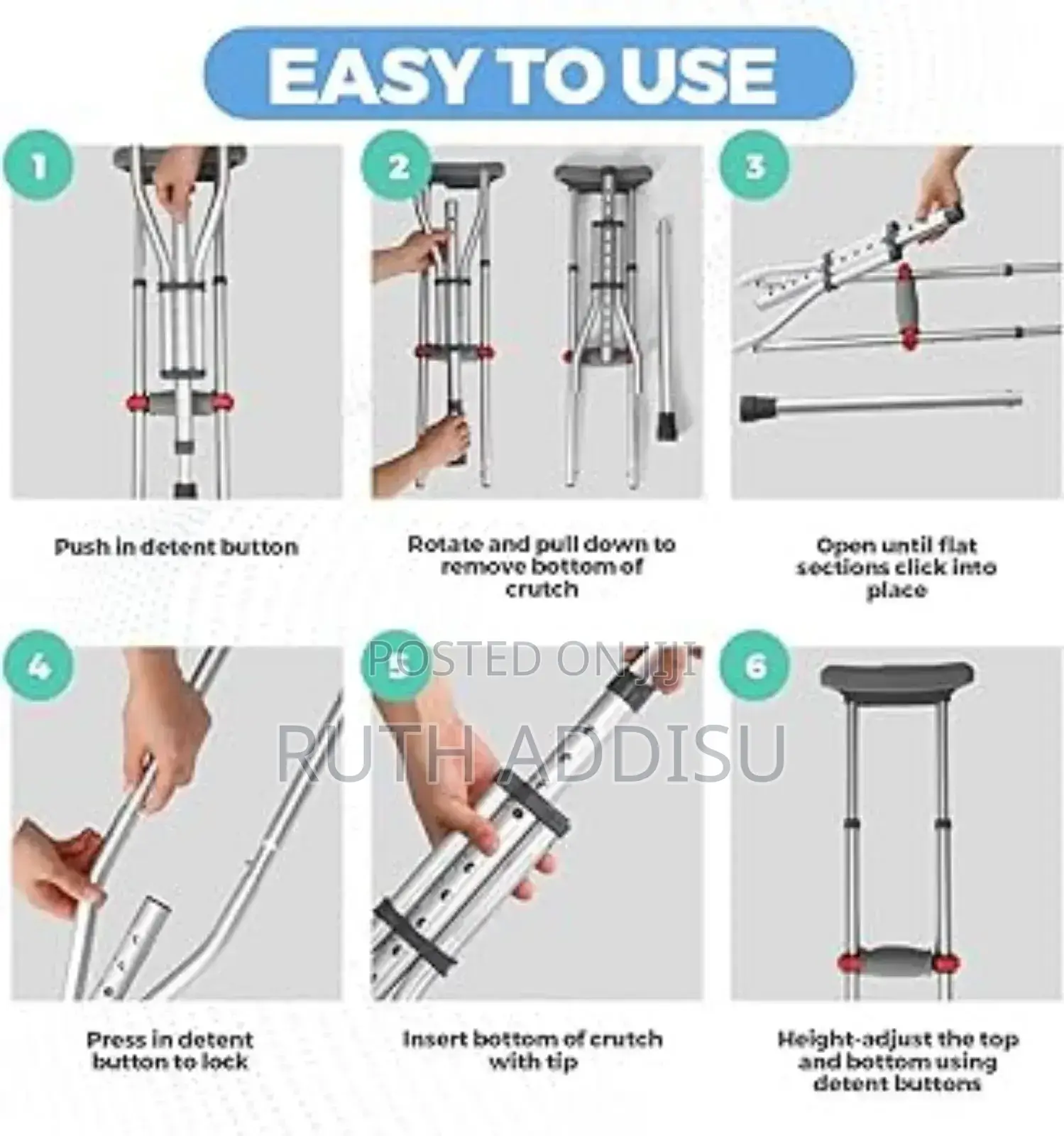 EASY TO USE

1

Push in detent button

2

Rotate and pull down to remove bottom of crutch

3

Open until flat sections click into place

4

Press in detent button to lock

5

Insert bottom of crutch with tip

6

Height-adjust the top and bottom using detent buttons

POSTED ON JIJI
RUTH ADDISU